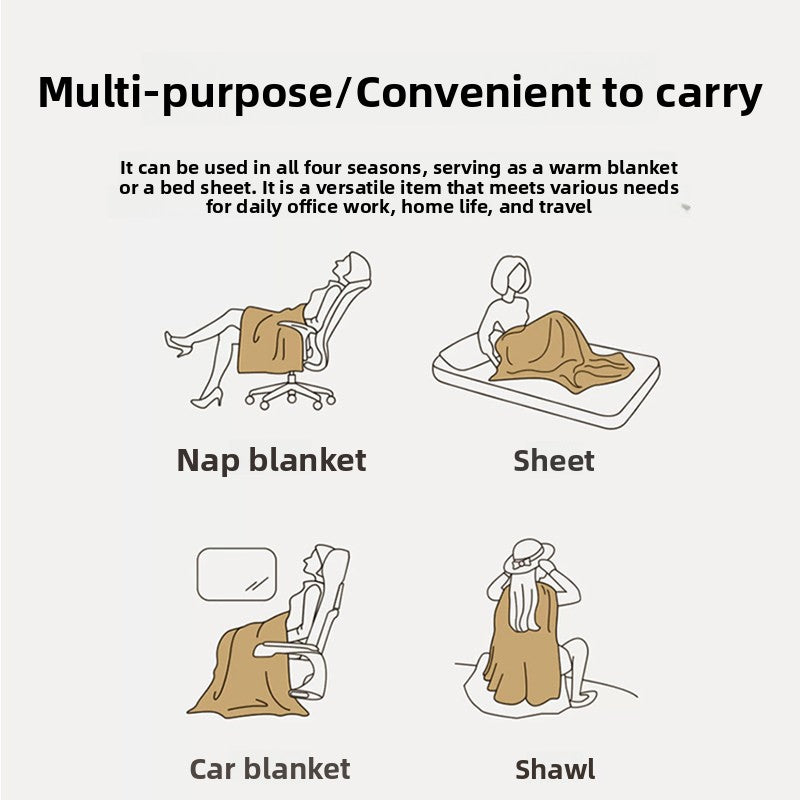 Multi-purpose/Convenient to carry

It can be used in all four seasons, serving as a warm blanket or a bed sheet. It is a versatile item that meets various needs for daily office work, home life, and travel

Nap blanket

Sheet

Car blanket

Shawl